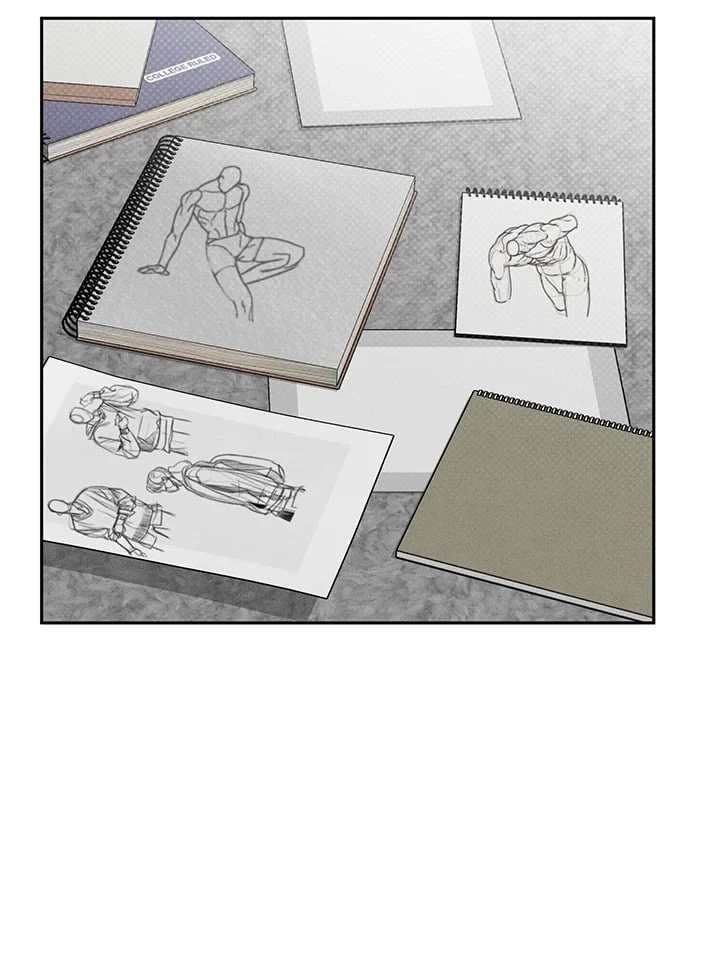 COLLEGE RULED